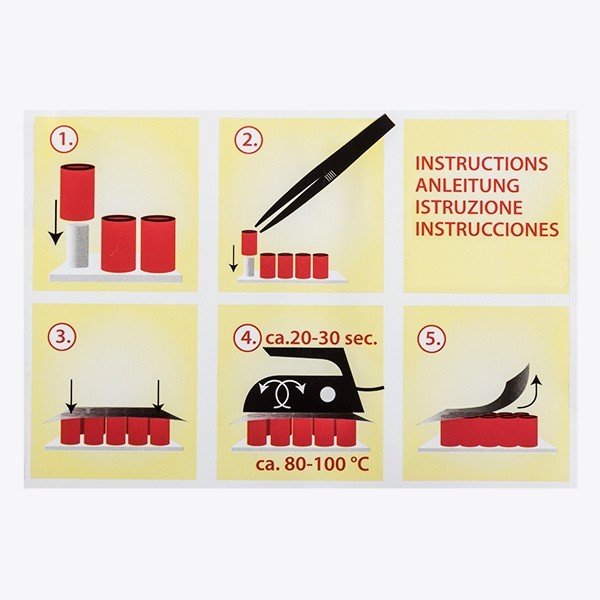 1.

2.

INSTRUCTIONS
ANLEITUNG
ISTRUZIONE
INSTRUCCIONES

3.

4. ca.20-30 sec.

ca. 80-100 °C

5.